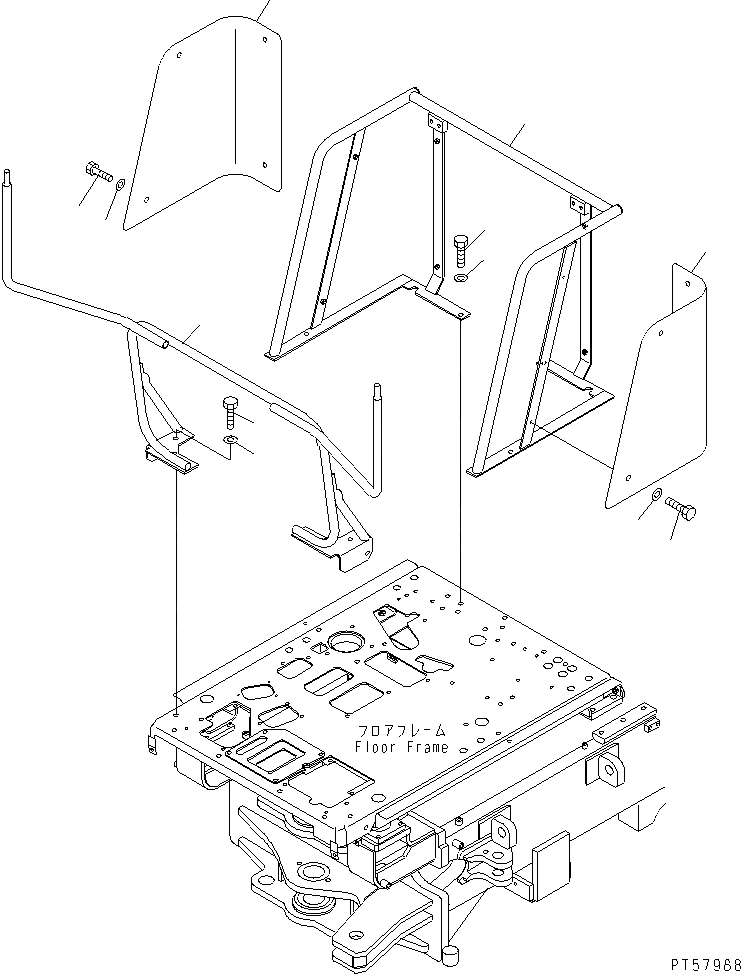 フロアフレーム
Floor Frame

PT57988