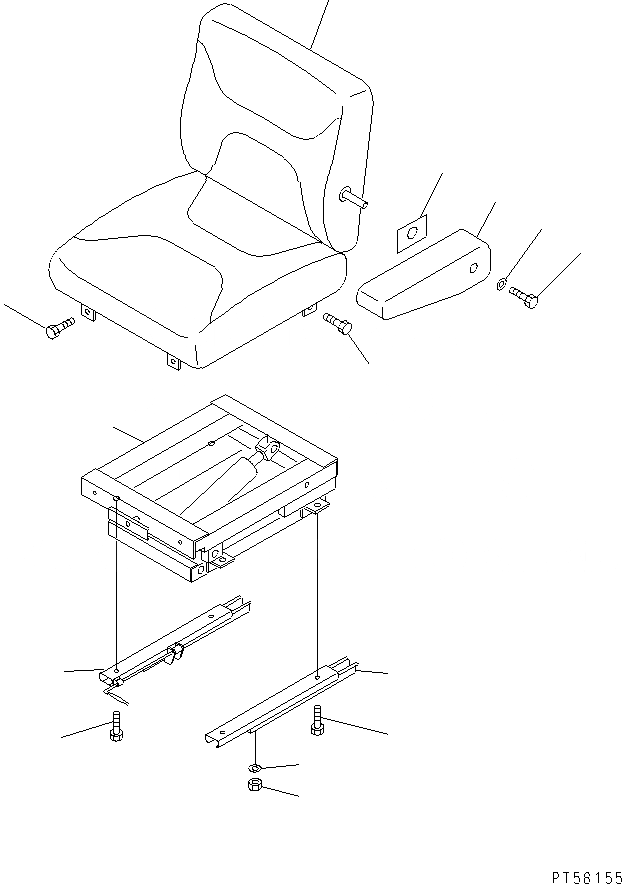 PT58155