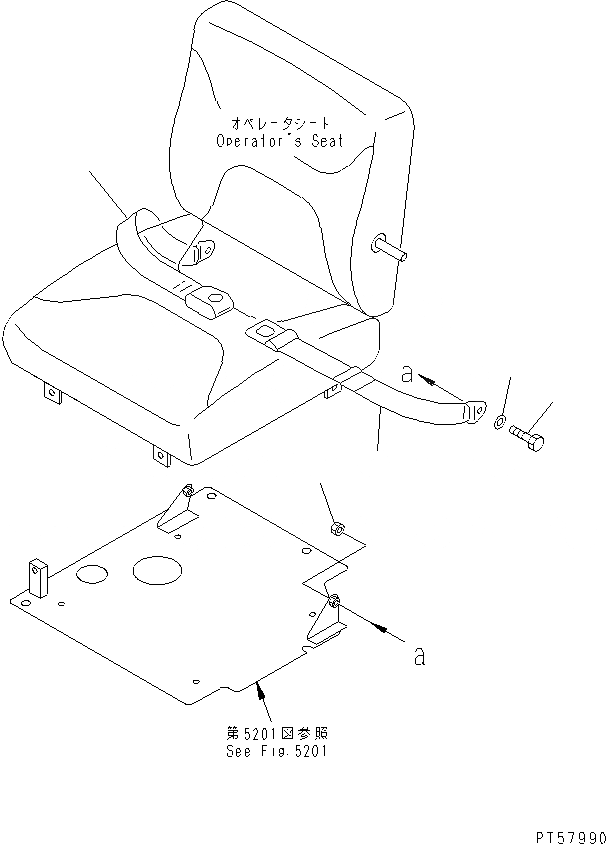 オペレータシート
Operator's Seat

a

a

第5201図参照
See Fig.5201

PT57990