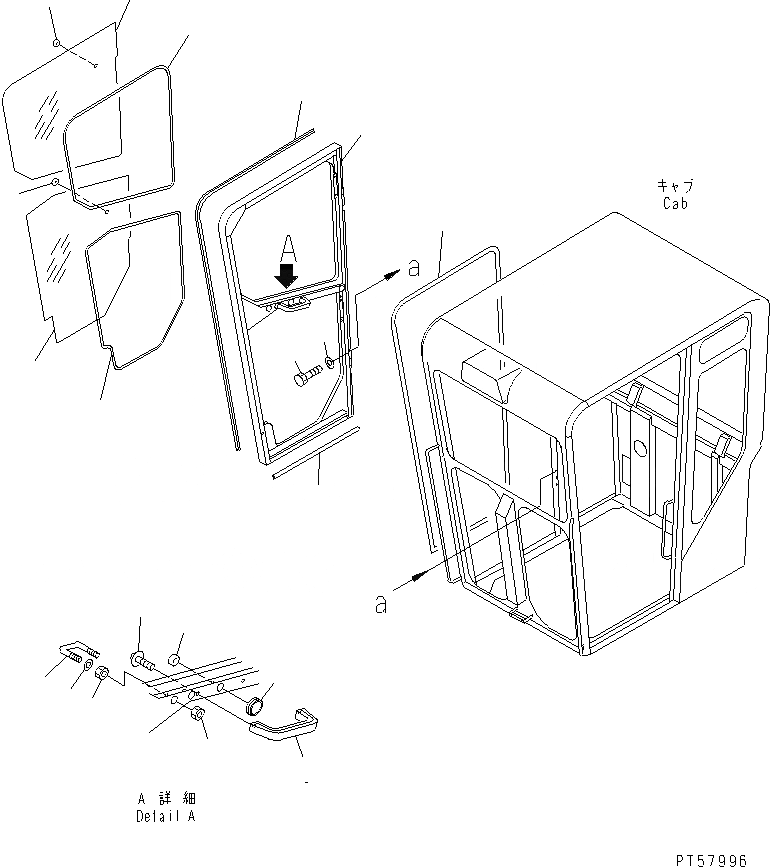 キャブ
Cab

A

a

a

A 詳細
Detail A

PT57996