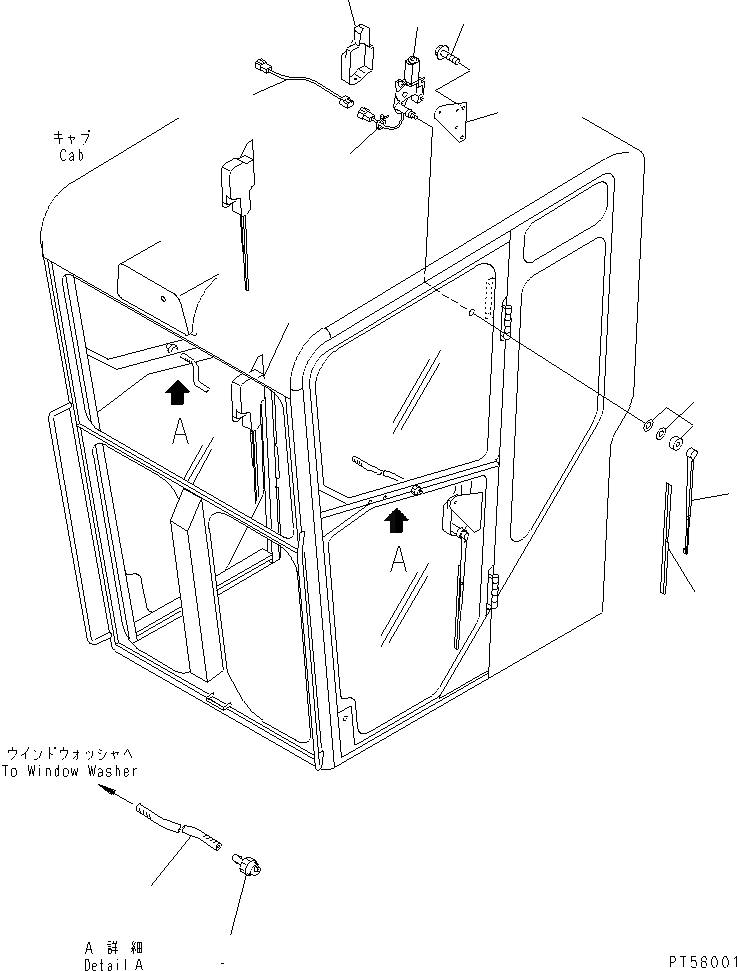 キャブ
Cab

A

A

ウインドウォッシャへ
To Window Washer

A 詳細
Detail A

PT58001