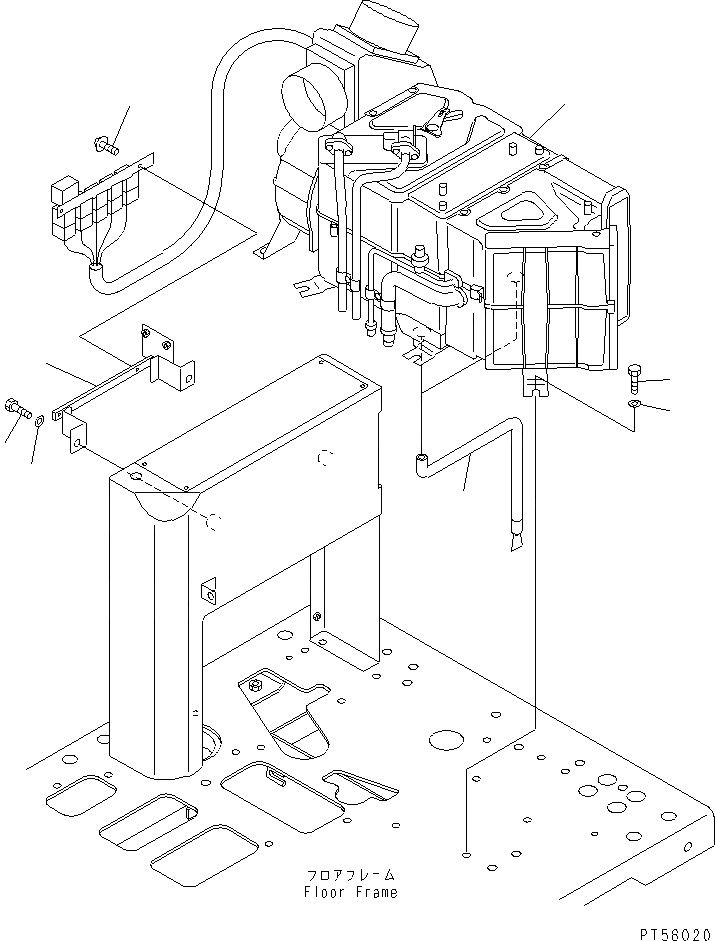 フロアフレーム
Floor Frame

PT58020