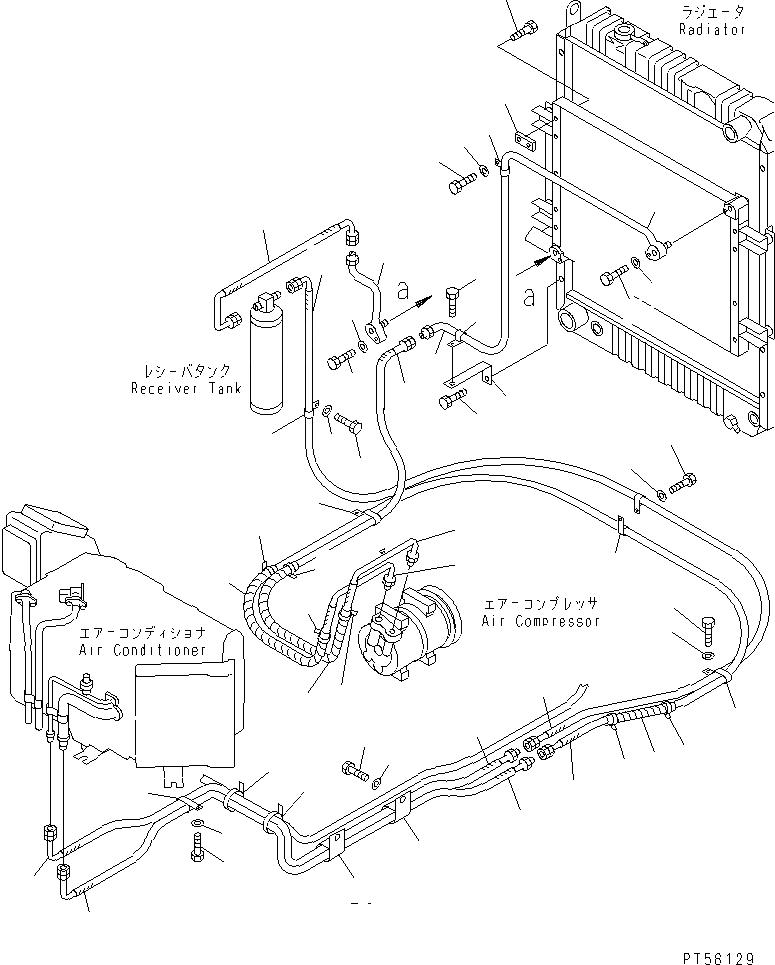 ラジエータ
Radiator

a

a

レシーバタンク
Receiver Tank

エアーコンプレッサ
Air Compressor

エアーコンディショナ
Air Conditioner

PT56129