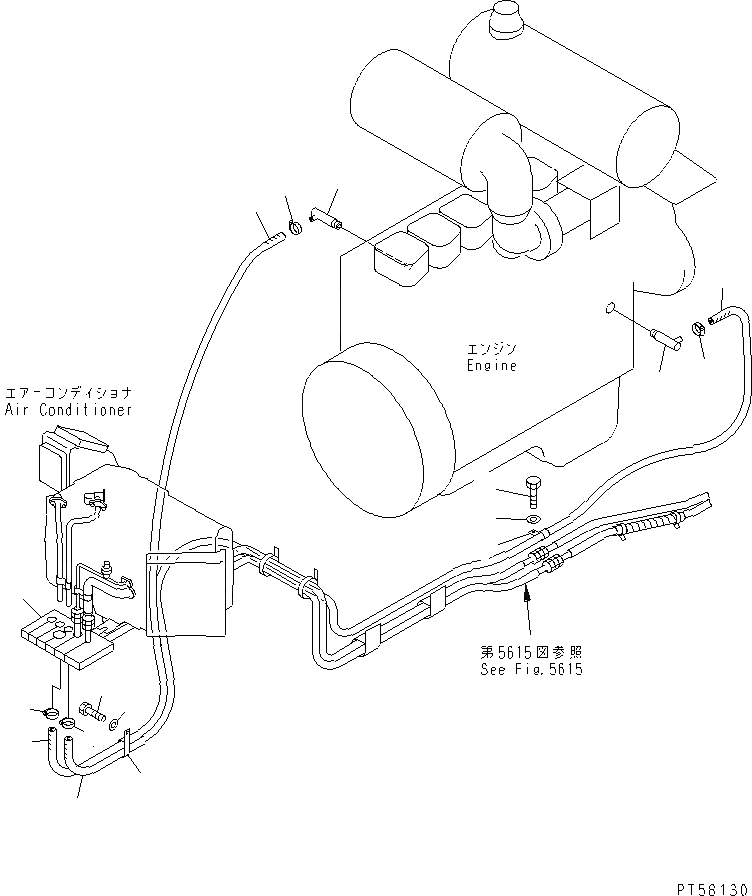 エンジン
Engine

エアーコンディショナ
Air Conditioner

第5615図参照
See Fig.5615

PT56130