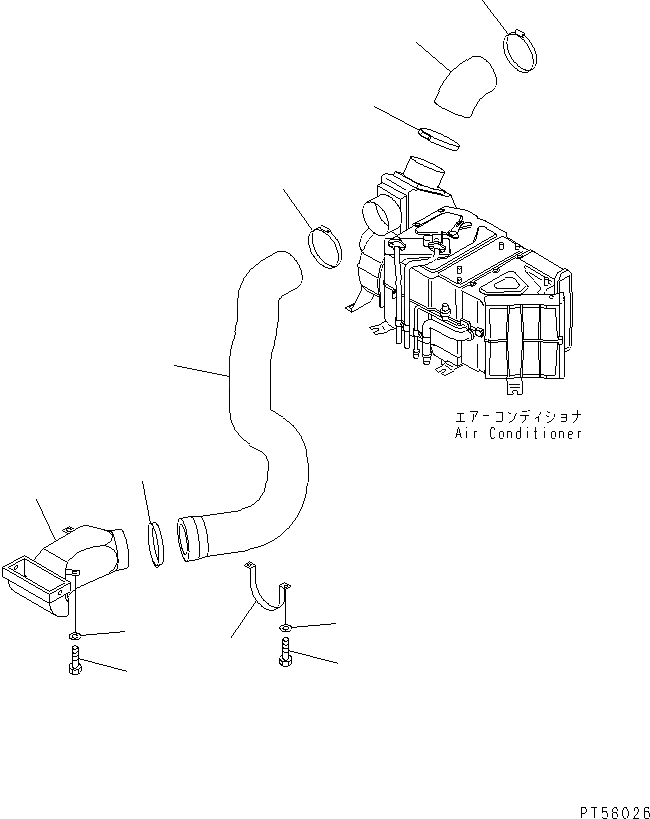 エアーコンディショナ
Air Conditioner

PT58026