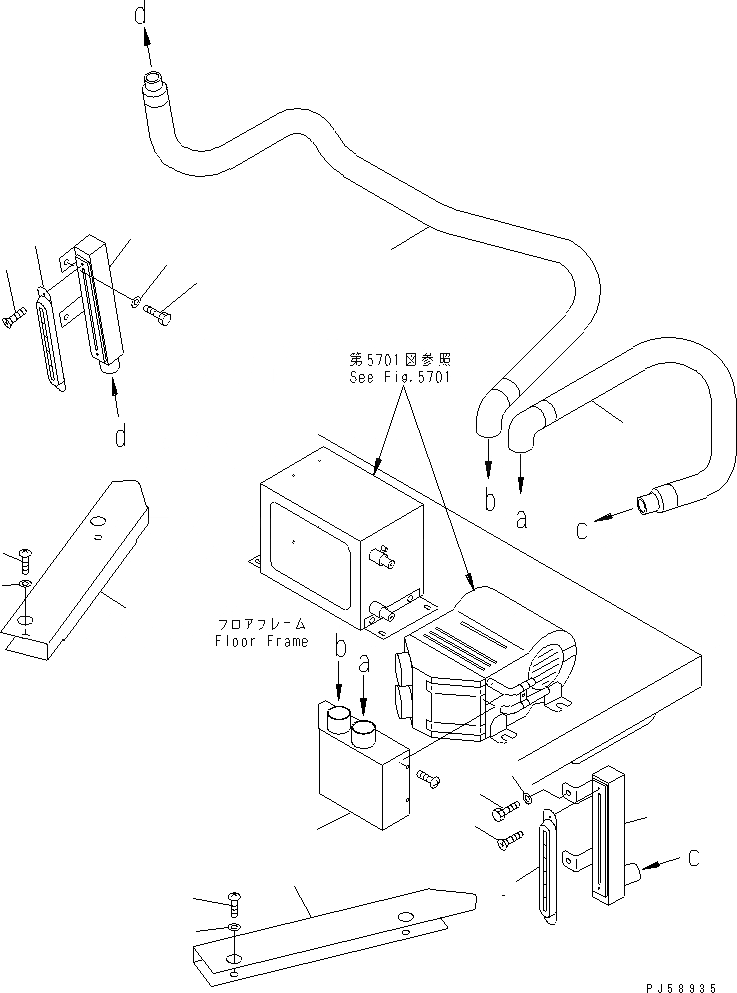 d

d

第5701図参照
See Fig.5701

b
a

c

フロアフレーム
Floor Frame

b a

c

PJ58935