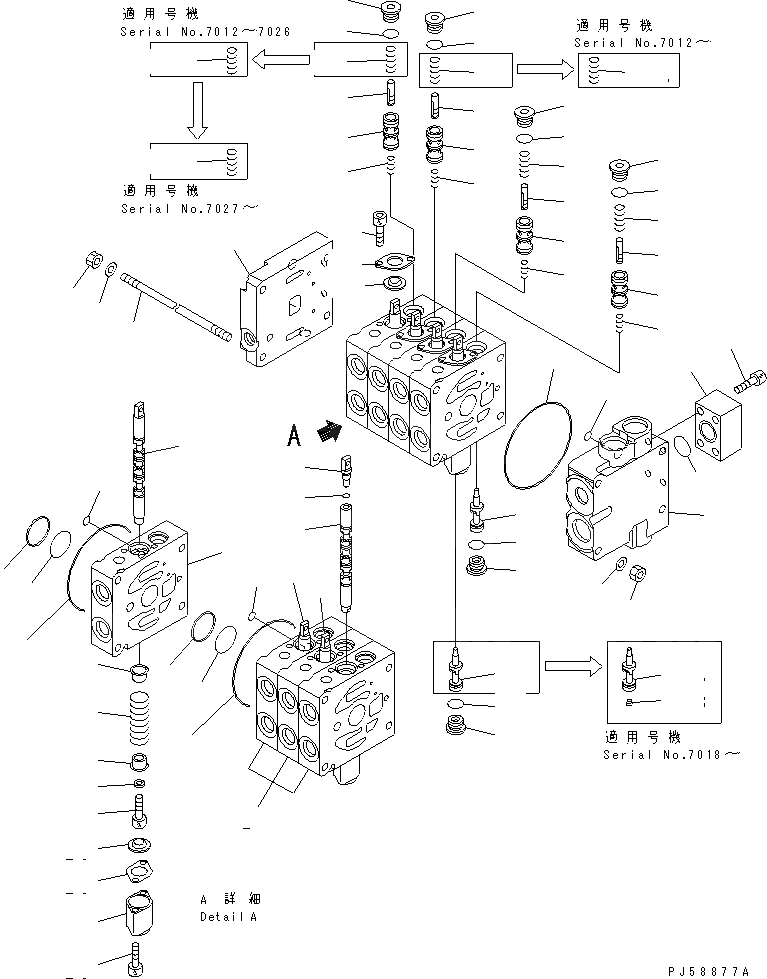 適用号機
Serial No.7012～7026

適用号機
Serial No.7012～

適用号機
Serial No.7027～

A

適用号機
Serial No.7018～

A 詳細
Detail A

PJ58877A