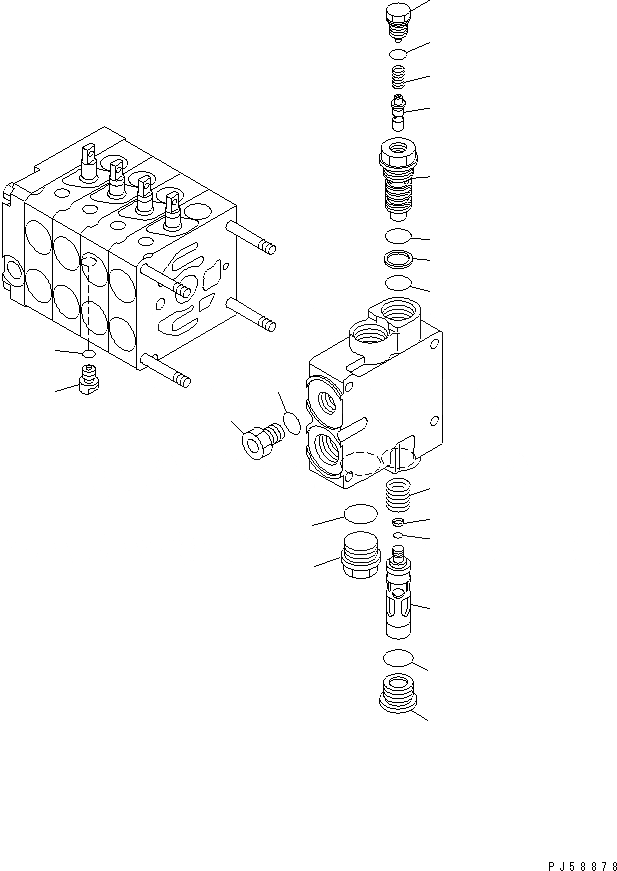 PJ58878