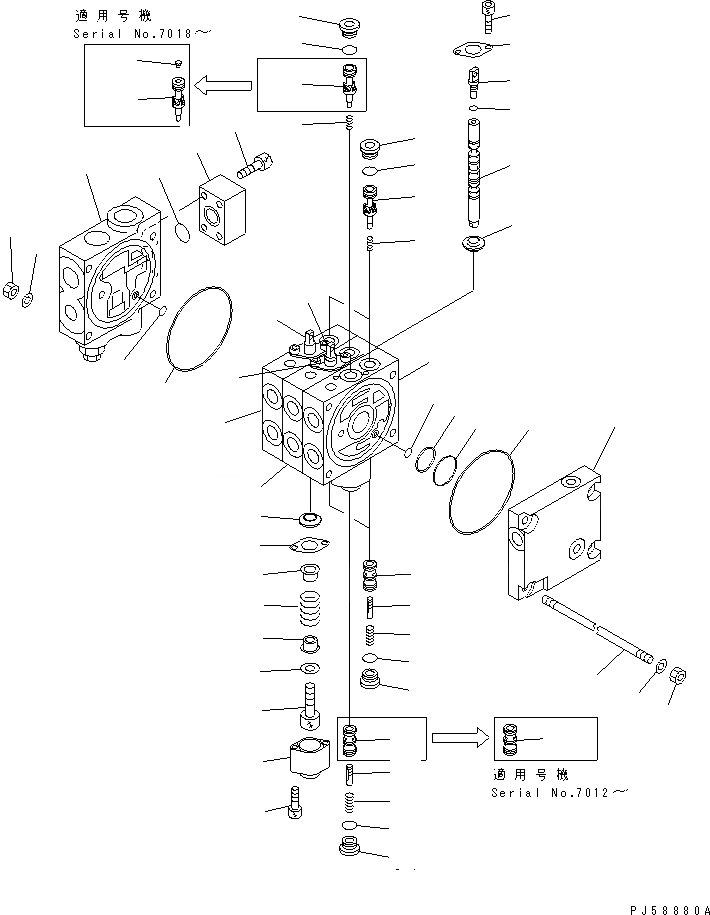 適用号機
Serial No.7018～

適用号機
Serial No.7012～

PJ58880A