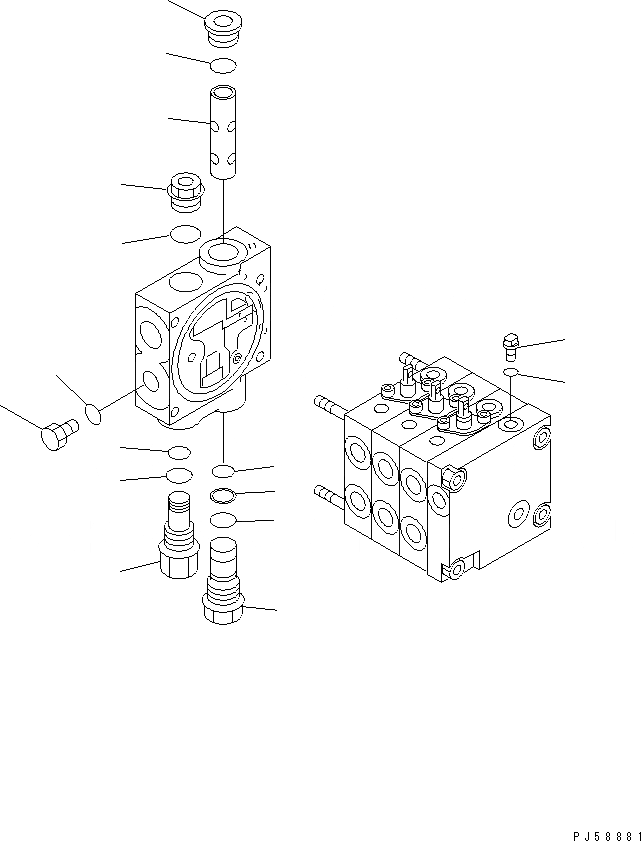 PJ58881