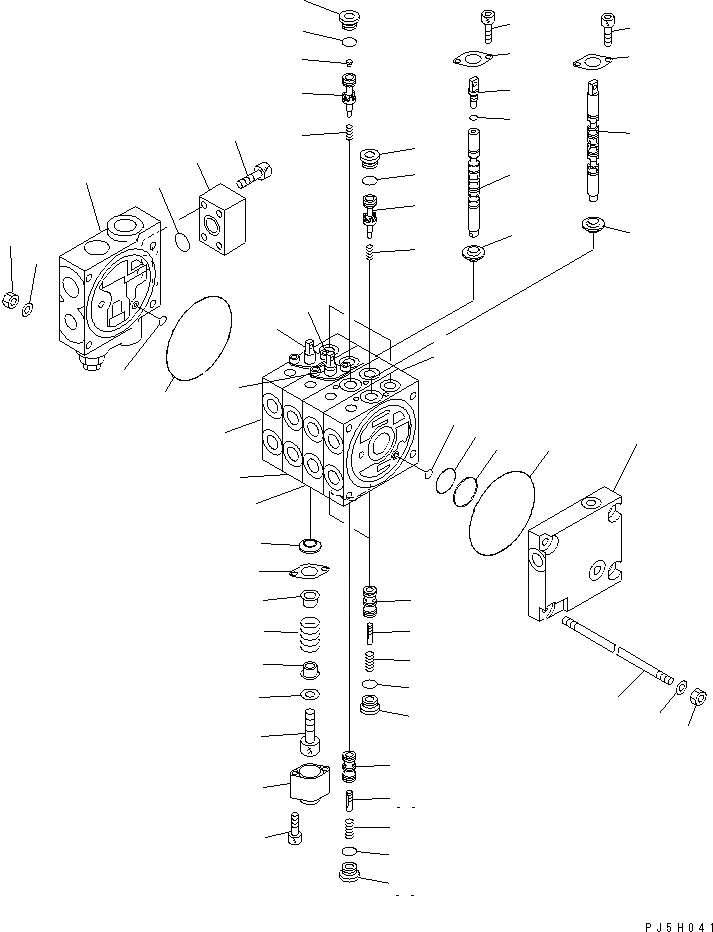 PJ5H041