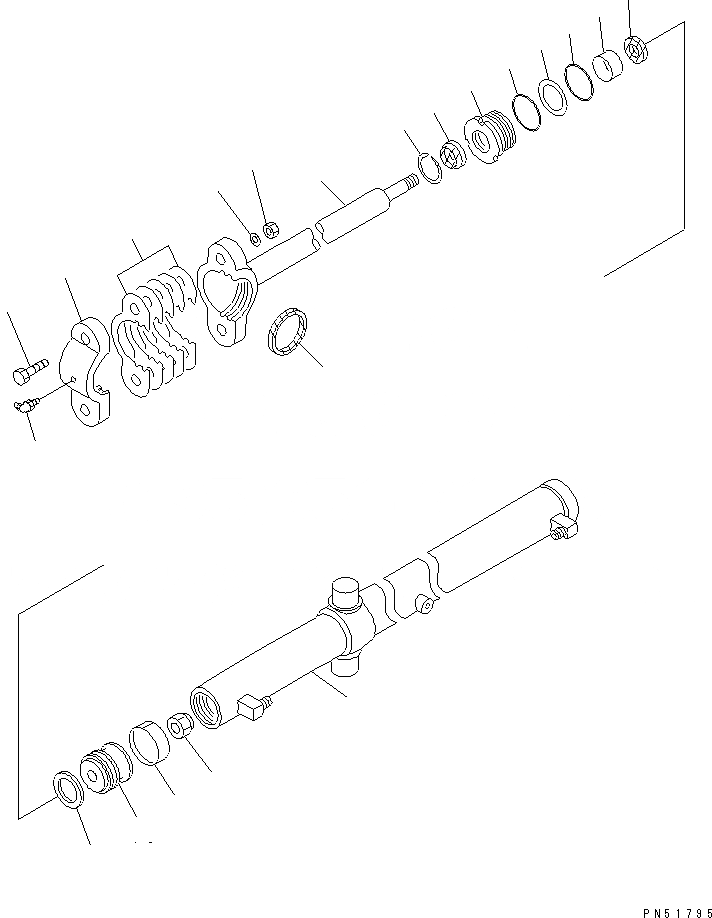 PN51795