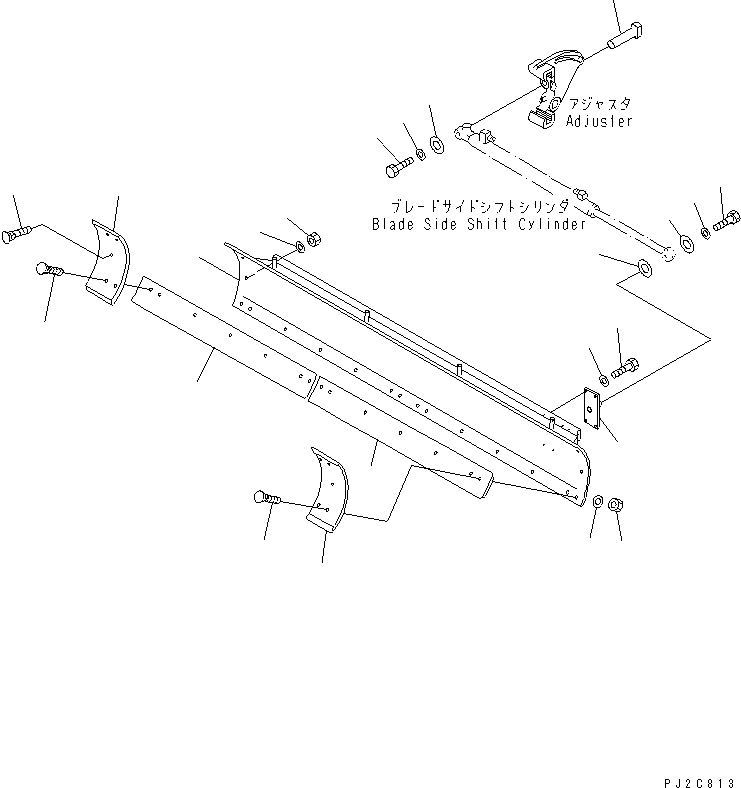 アジャスタ
Adjuster

ブレードサイドシフトシリンダ
Blade Side Shift Cylinder

PJ2C813