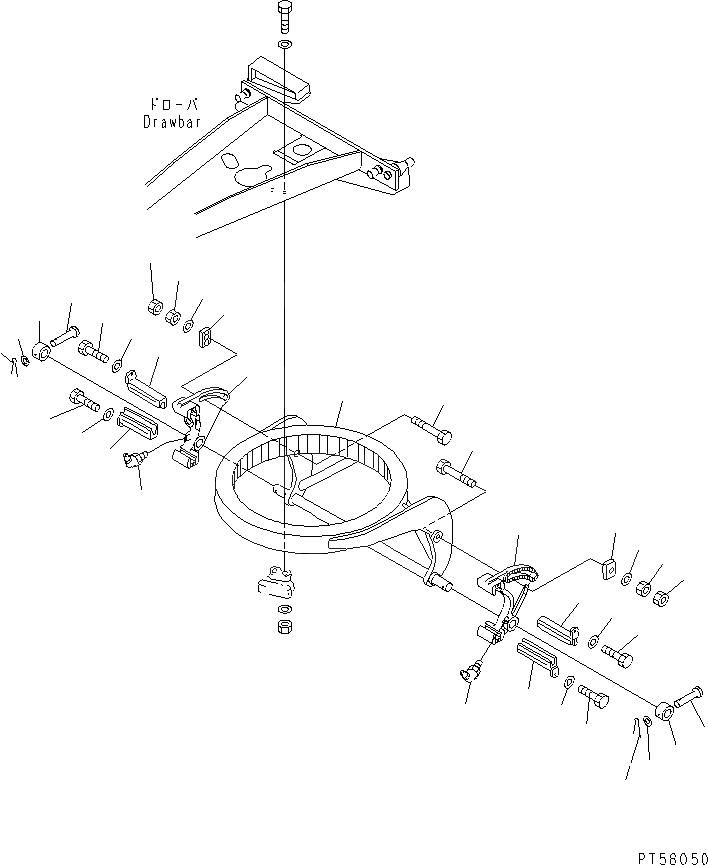 ドローバ
Drawbar

PT58050