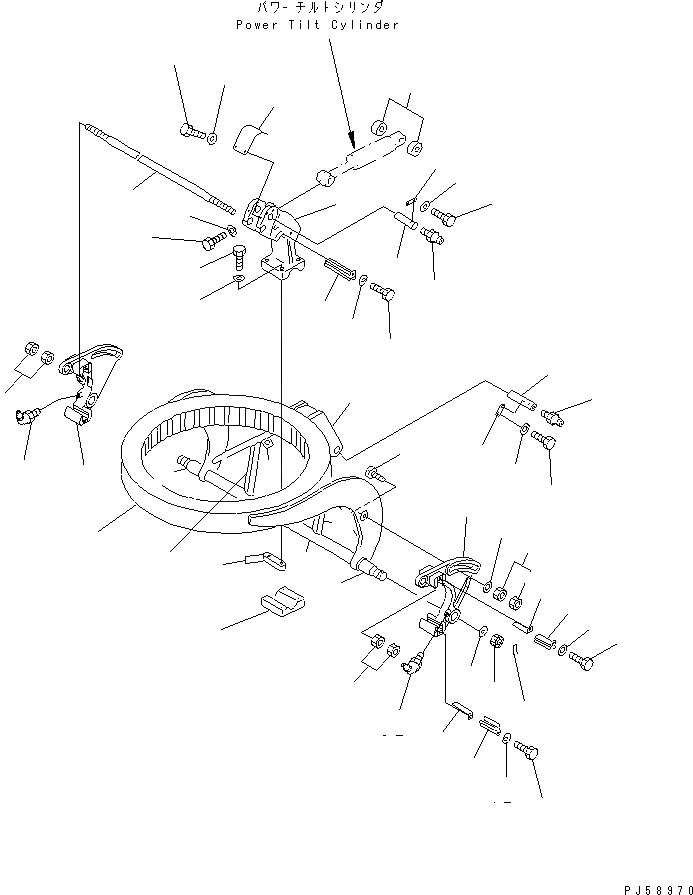 パワーチルトシリンダ
Power Tilt Cylinder

PJ58970