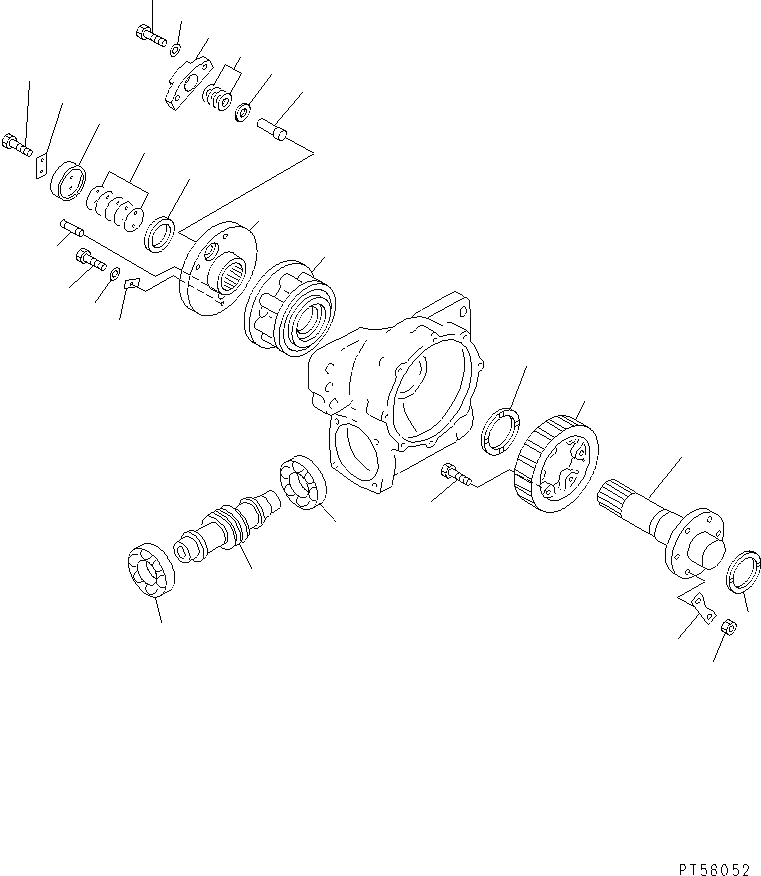 PT58052