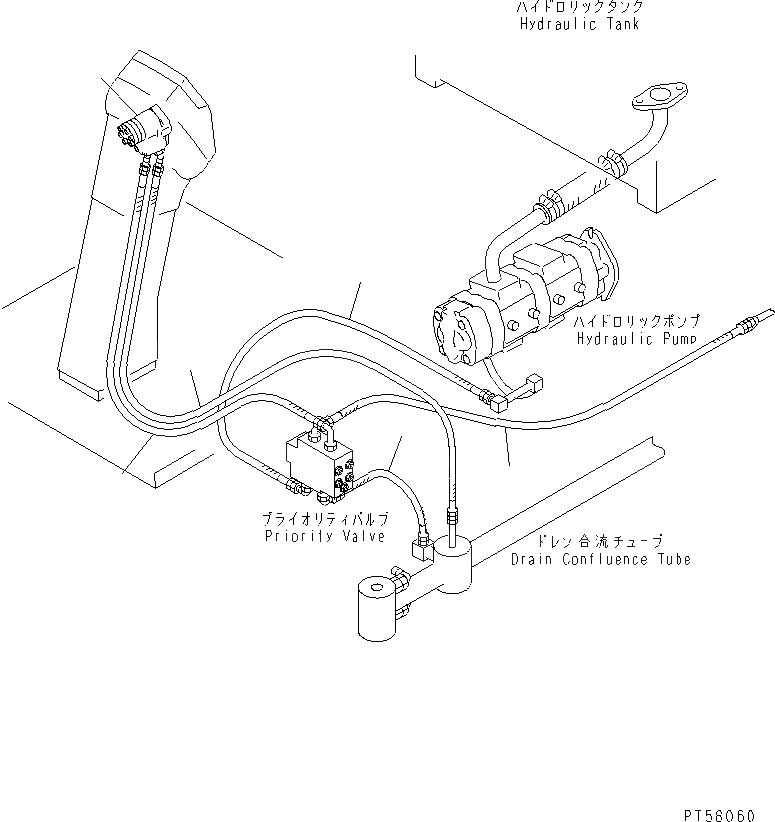 ハイドロリックタンク
Hydraulic Tank

ハイドロリックポンプ
Hydraulic Pump

プライオリティバルブ
Priority Valve

ドレン合流チューブ
Drain Confluence Tube

PT58060