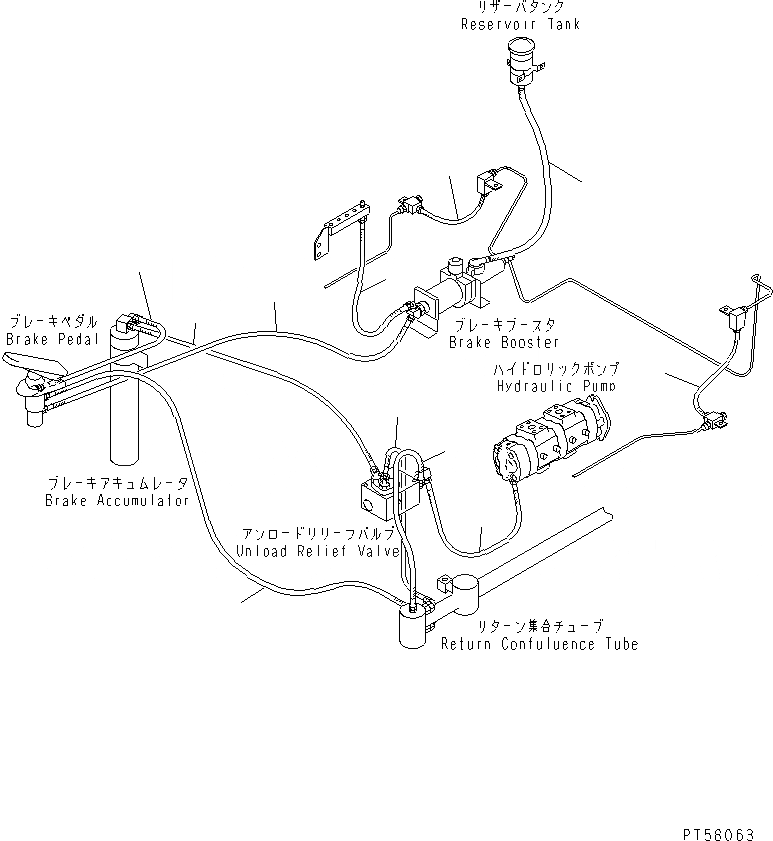 リザーバタンク
Reservoir Tank

ブレーキペダル
Brake Pedal

ブレーキブースタ
Brake Booster

ハイドロリックポンプ
Hydraulic Pump

ブレーキアキュムレータ
Brake Accumulator

アンロードリリーフバルブ
Unload Relief Valve

リターン集合チューブ
Return Confuluence Tube

PT56063