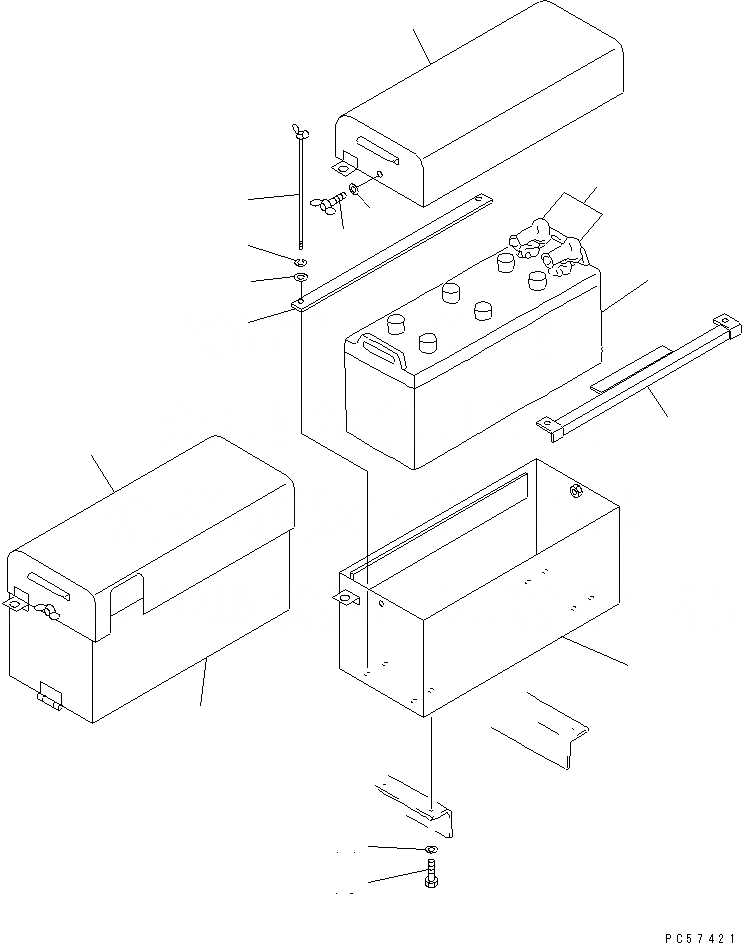 PC57421