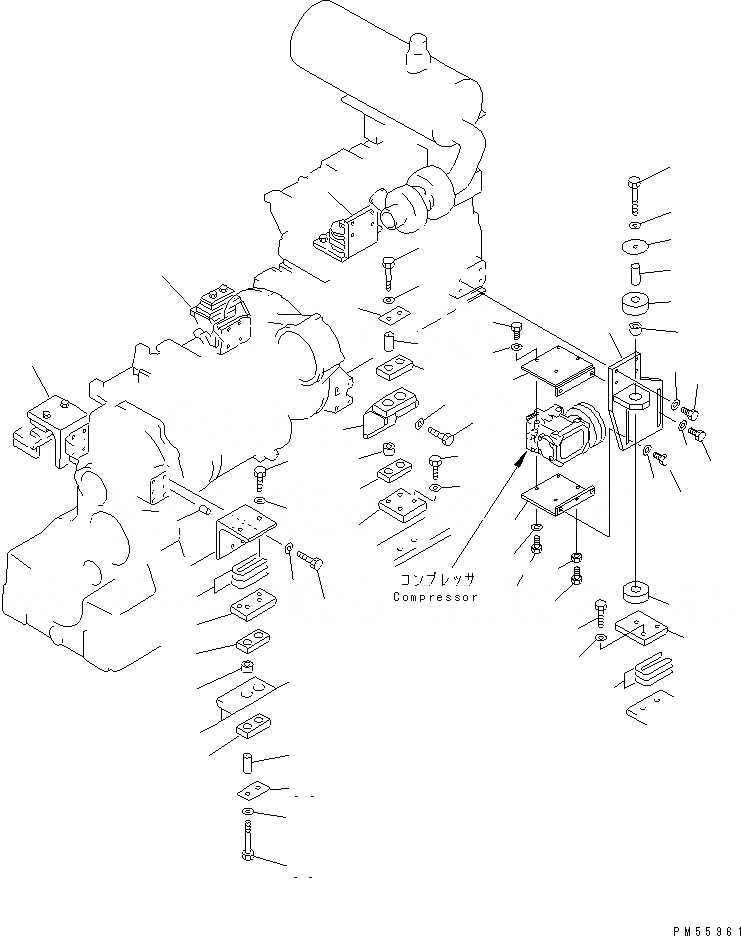 コンプレッサ
Compressor

PM55961