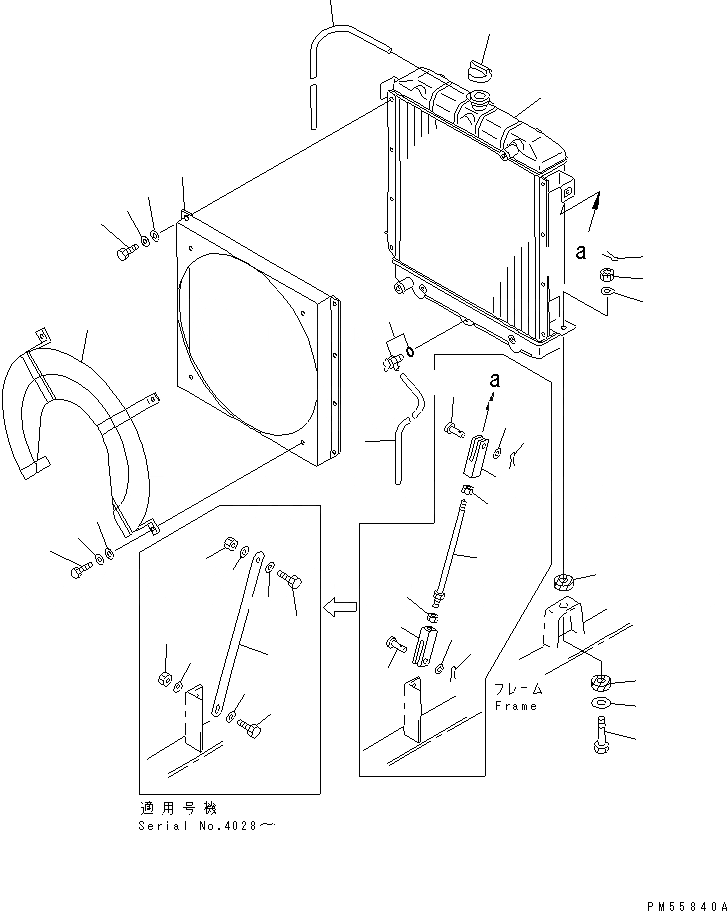 a

a

フレーム
Frame

適用号機
Serial No.4028～

PM55840A