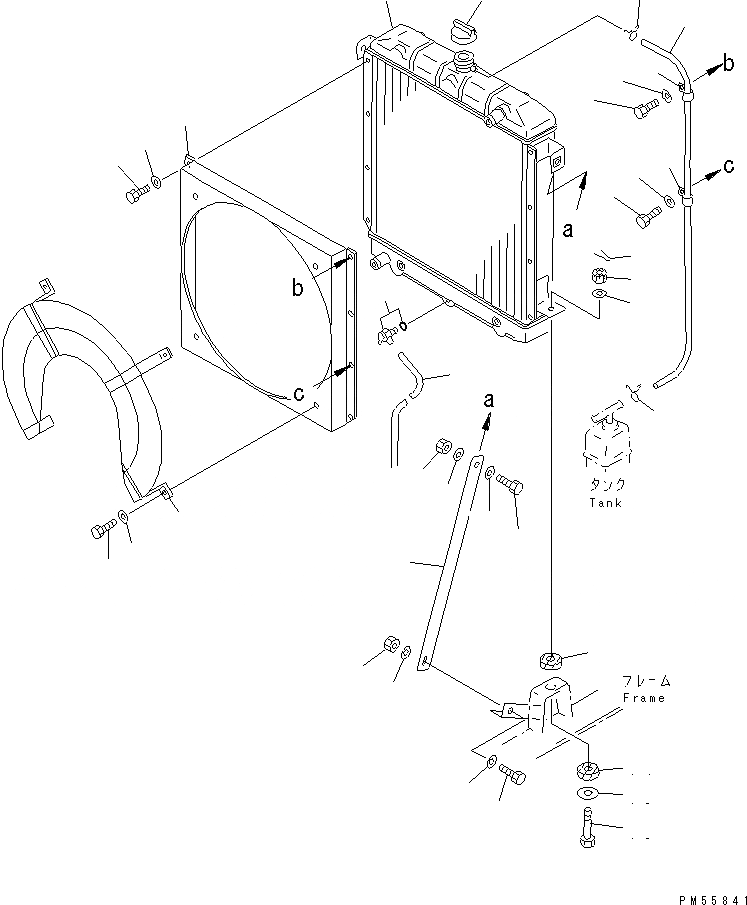 b
c
a
b
c
a
タンク
Tank
フレーム
Frame
PM55841