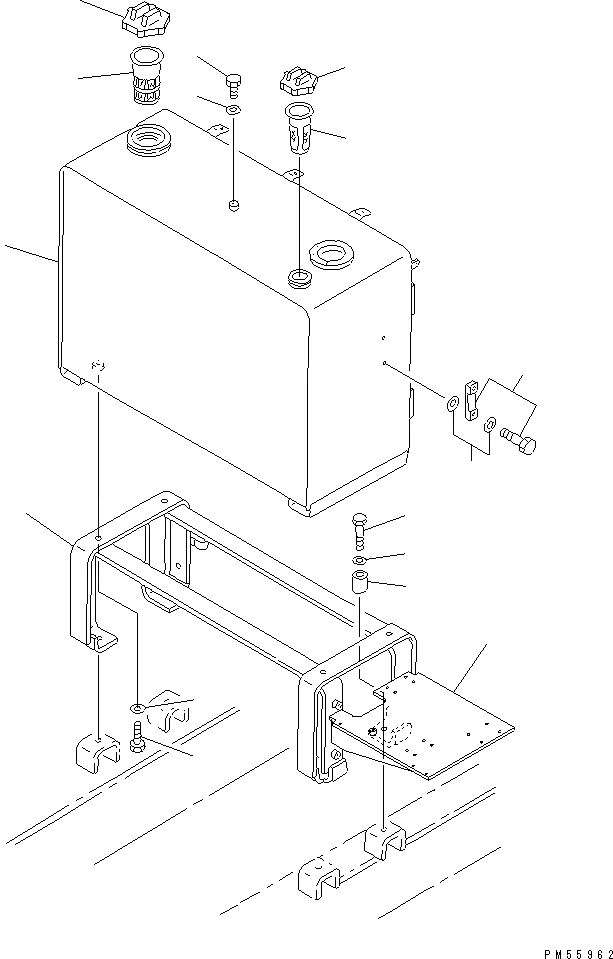 PM55962