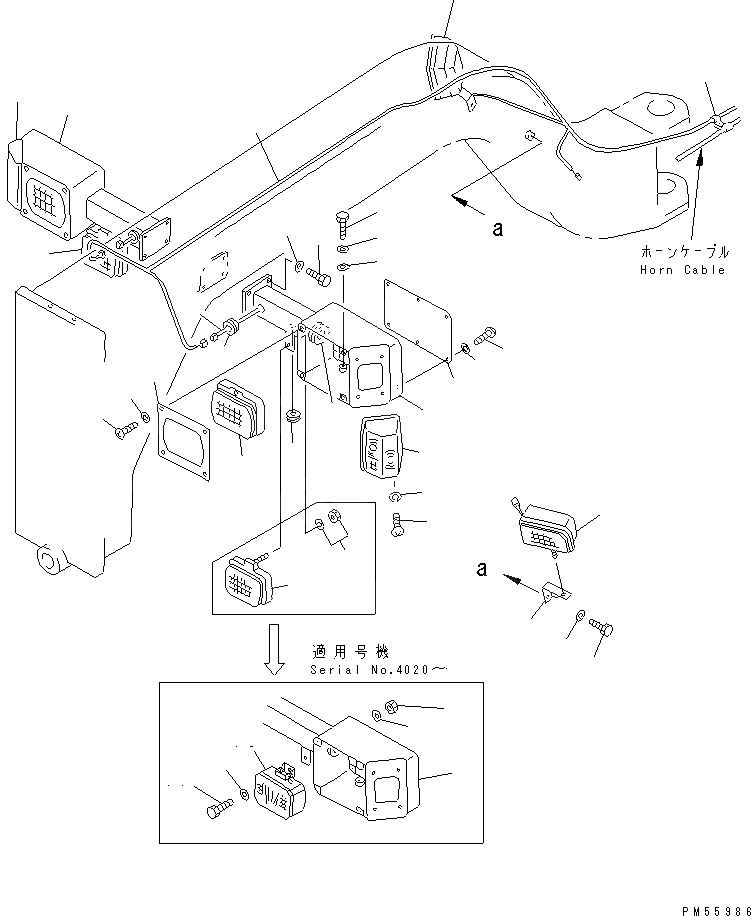 a

ホーンケーブル
Horn Cable

a

適用号機
Serial No.4020～

PM55986