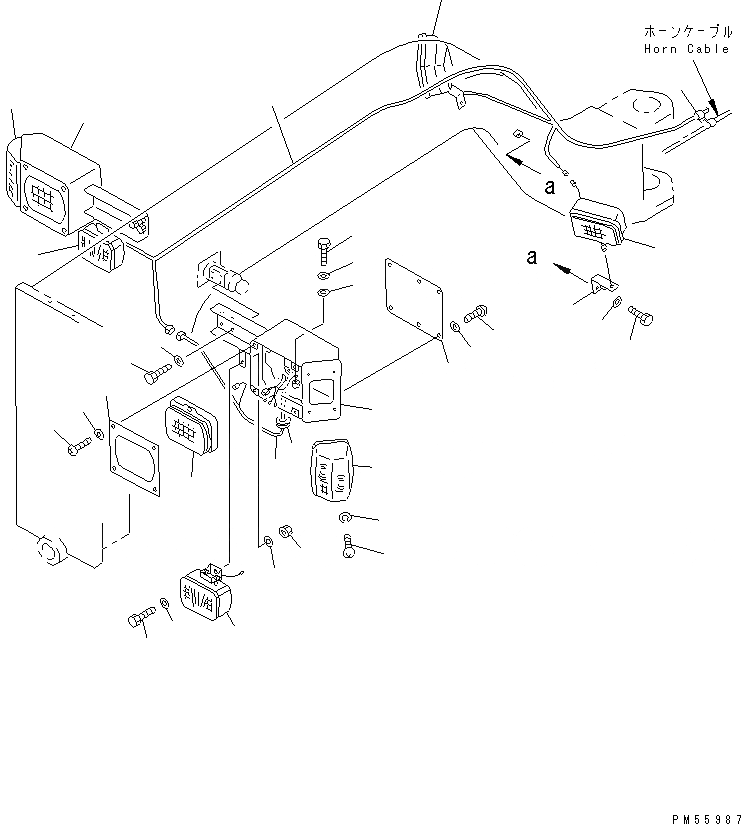 ホーンケーブル
Horn Cable

a

a

PM55987