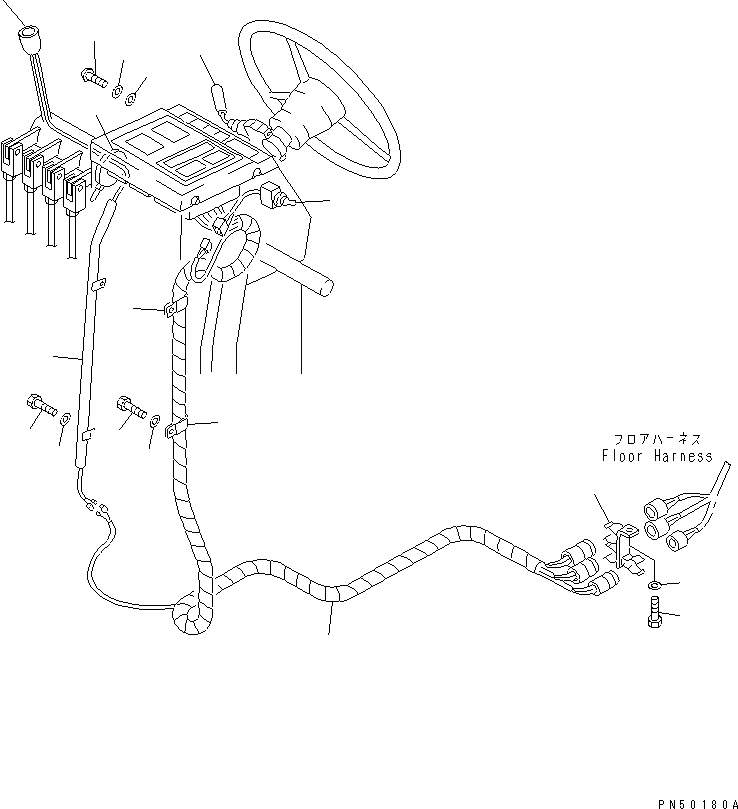 フロアハーネス
Floor Harness

PN50180A