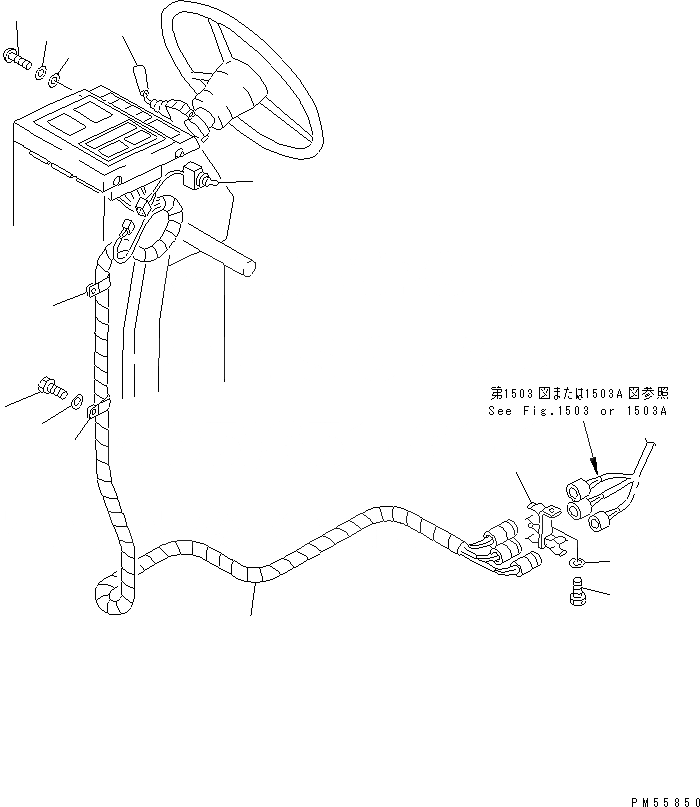 第1503図または1503A図参照
See Fig.1503 or 1503A

PM55850