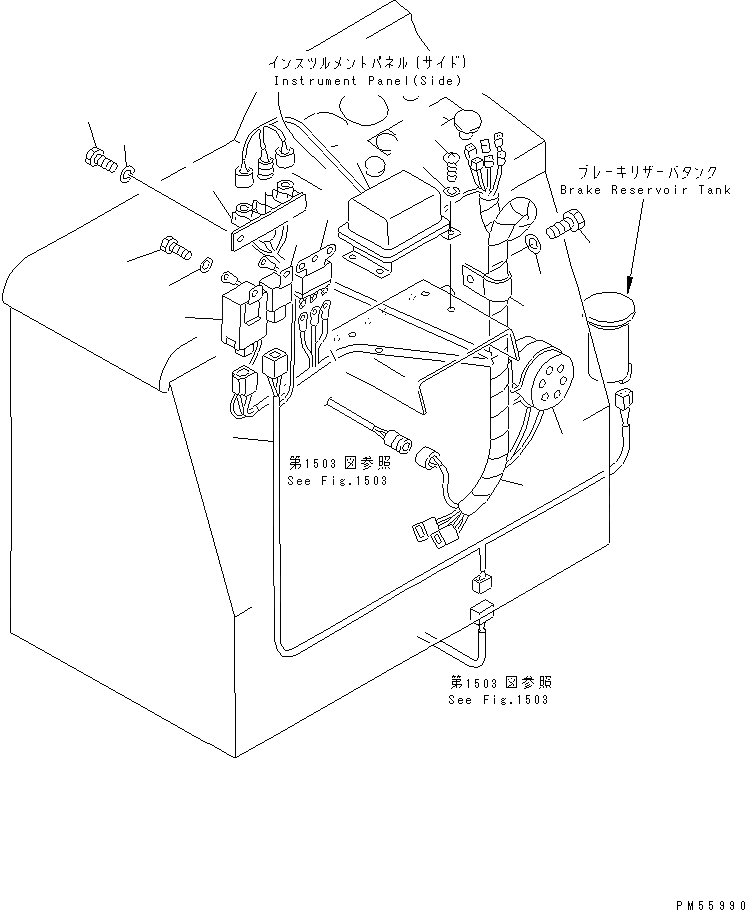 インスツルメントパネル(サイド)
Instrument Panel(Side)

ブレーキリザーバタンク
Brake Reservoir Tank

第1503図参照
See Fig.1503

第1503図参照
See Fig.1503

PM55990