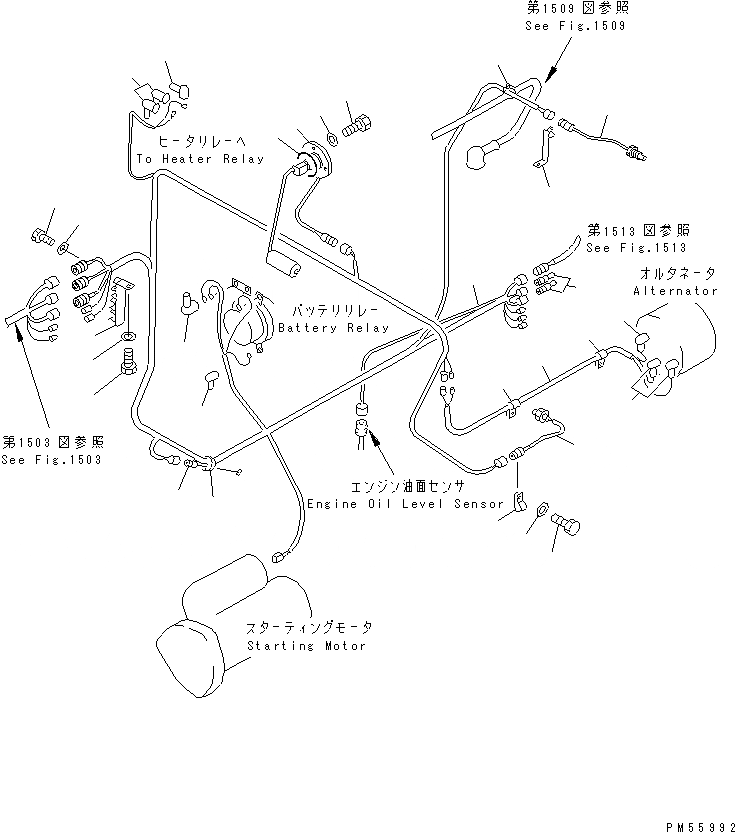 第1509図参照
See Fig.1509

ヒータリレーへ
To Heater Relay

第1513図参照
See Fig.1513

オルタネータ
Alternator

バッテリリレー
Battery Relay

第1503図参照
See Fig.1503

エンジン油面センサ
Engine Oil Level Sensor

スターティングモータ
Starting Motor

PM55992