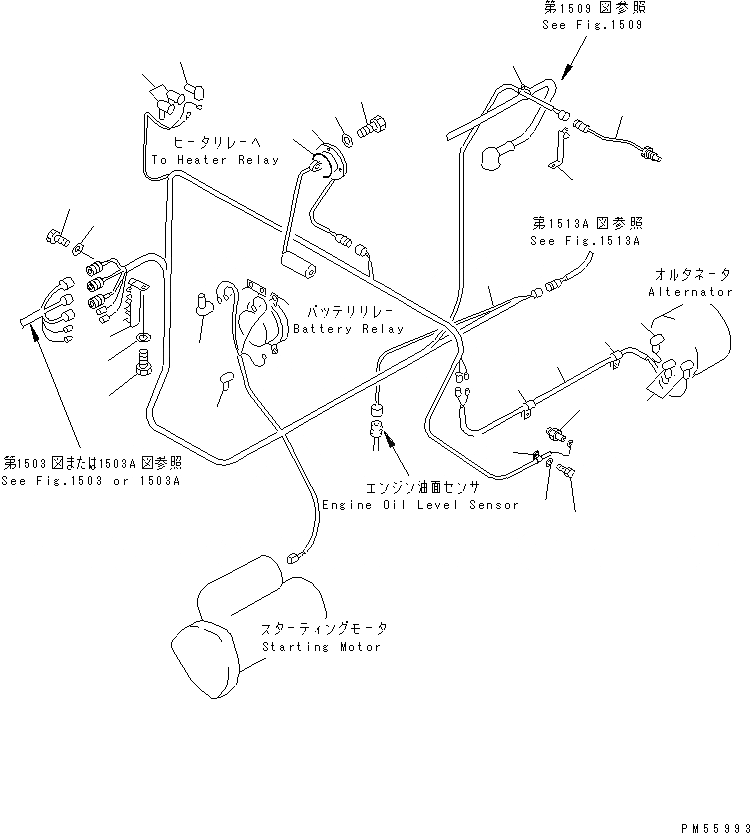 第1509図参照
See Fig.1509

ヒータリレーへ
To Heater Relay

第1513A図参照
See Fig.1513A

オルタネータ
Alternator

バッテリリレー
Battery Relay

第1503図または1503A図参照
See Fig.1503 or 1503A

エンジン油面センサ
Engine Oil Level Sensor

スターティングモータ
Starting Motor

PM55993