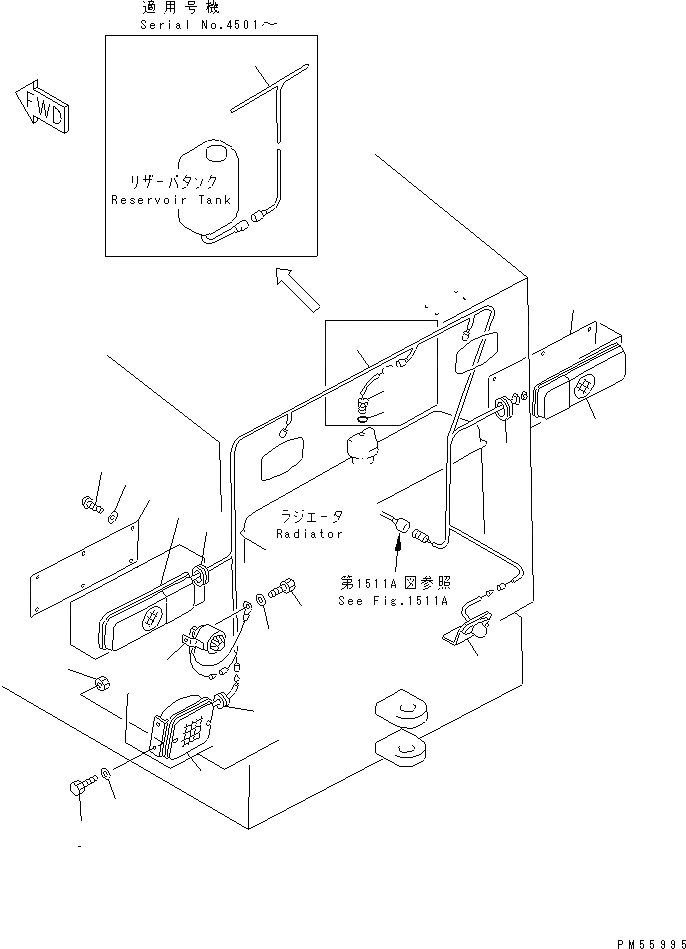 適用号機
Serial No.4501～

FWD

リザーバタンク
Reservoir Tank

ラジエータ
Radiator

第1511A図参照
See Fig.1511A

PM55995