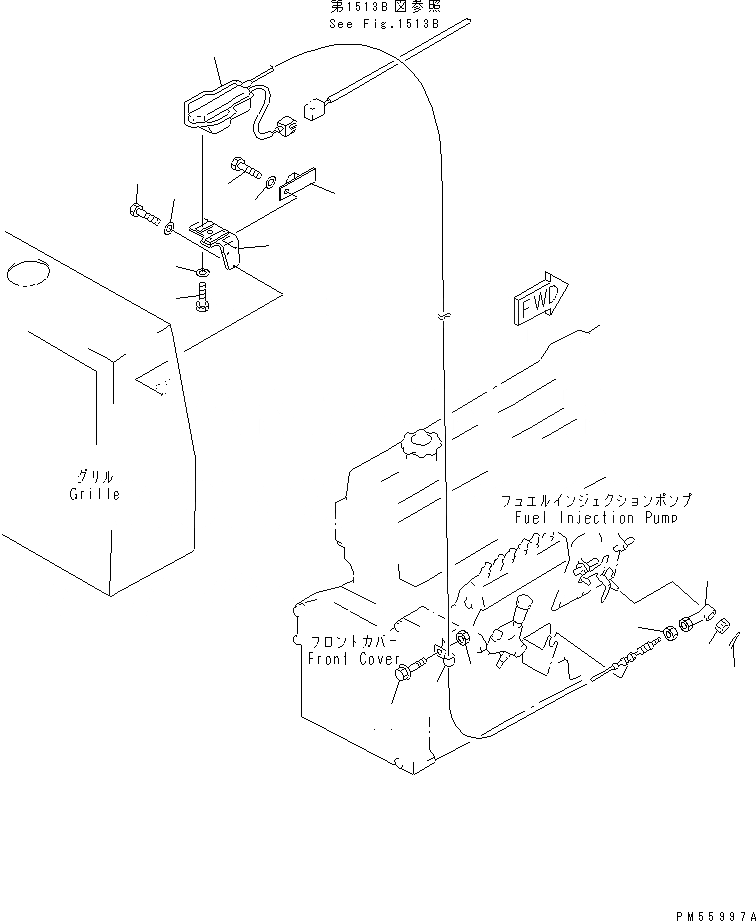 第1513B図参照
See Fig.1513B

FWD

グリル
Grille

フュエルインジェクションポンプ
Fuel Injection Pump

フロントカバー
Front Cover

PM55997A