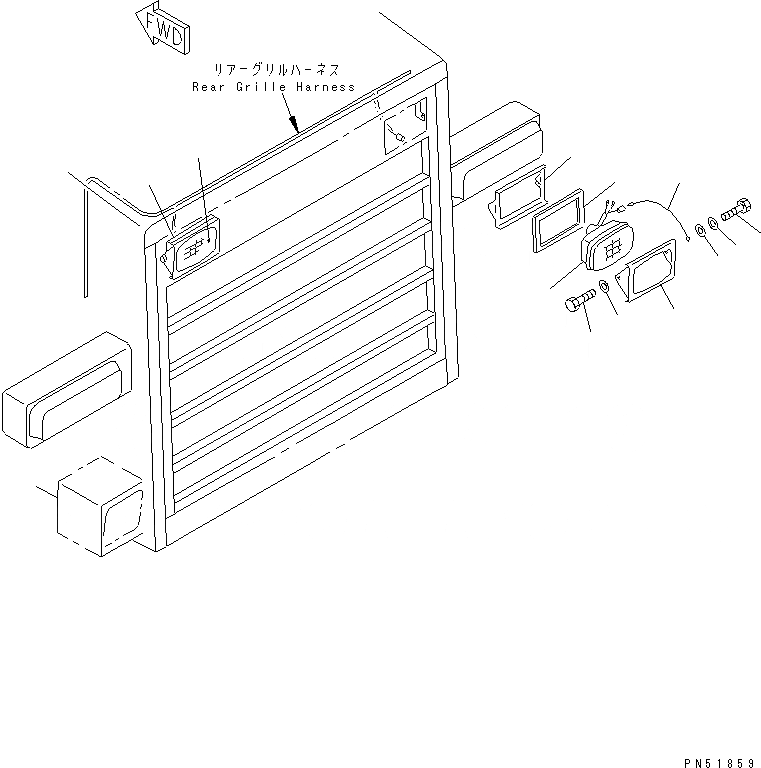 FWD

リアーグリルハーネス
Rear Grille Harness

PN51859