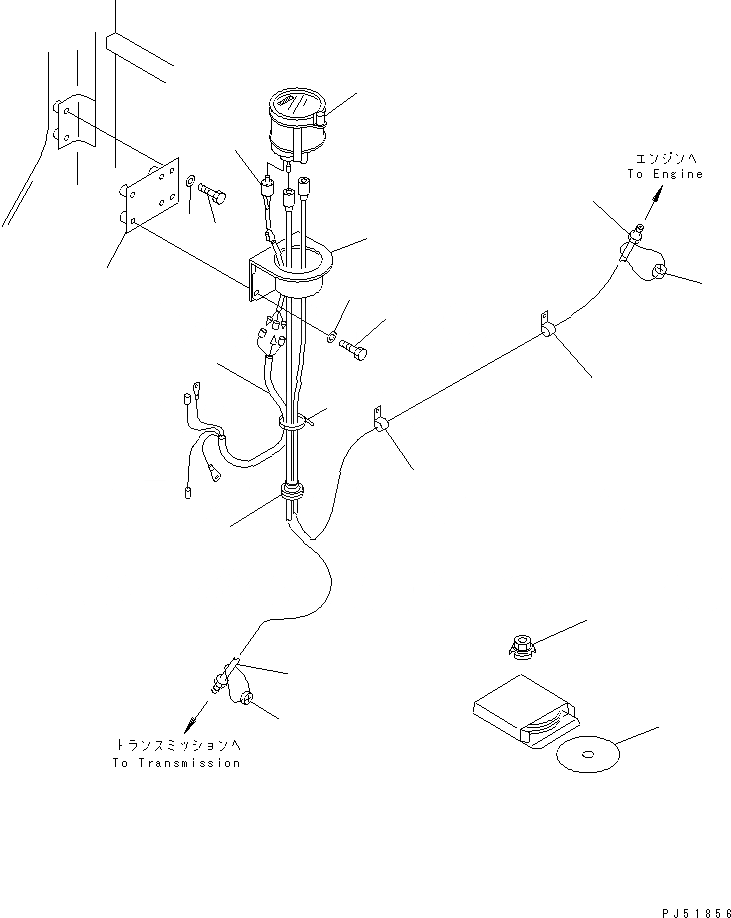 エンジンへ
To Engine

トランスミッションへ
To Transmission

PJ51856