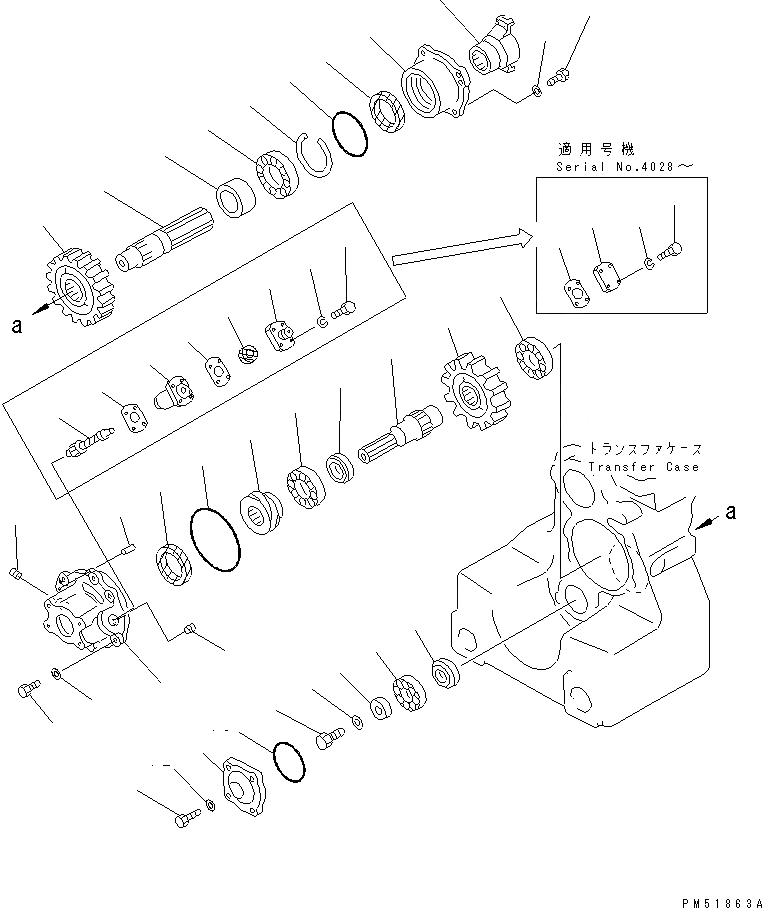 適用号機
Serial No.4028～

a

トランスファケース
Transfer Case

a

PM51863A