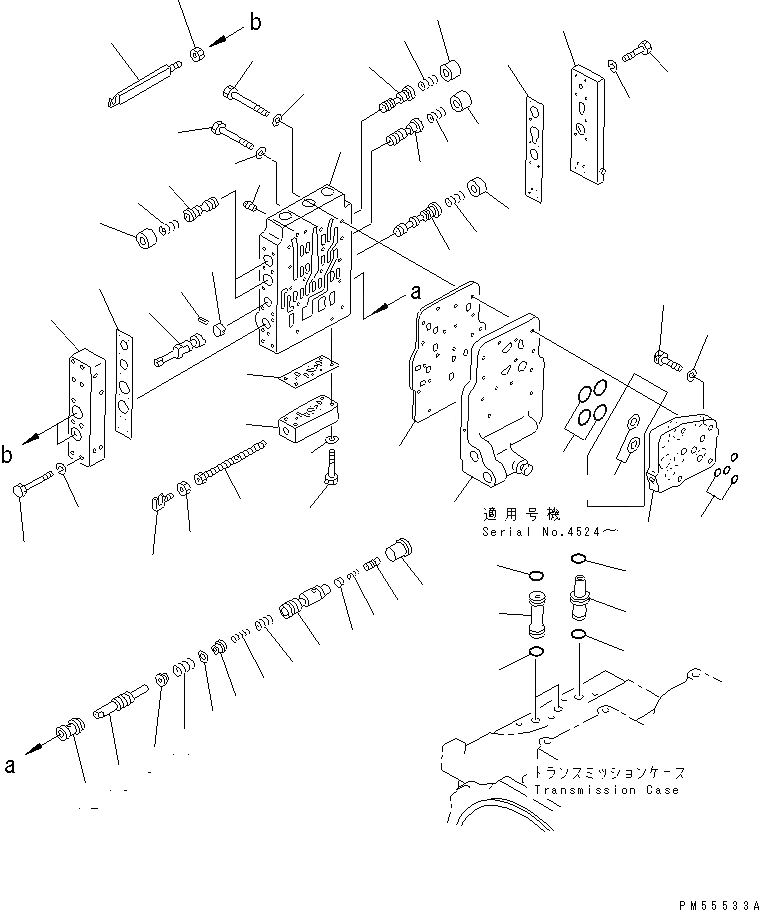 b

a

b

適用号機
Serial No.4524～

a

トランスミッションケース
Transmission Case

PM55533A