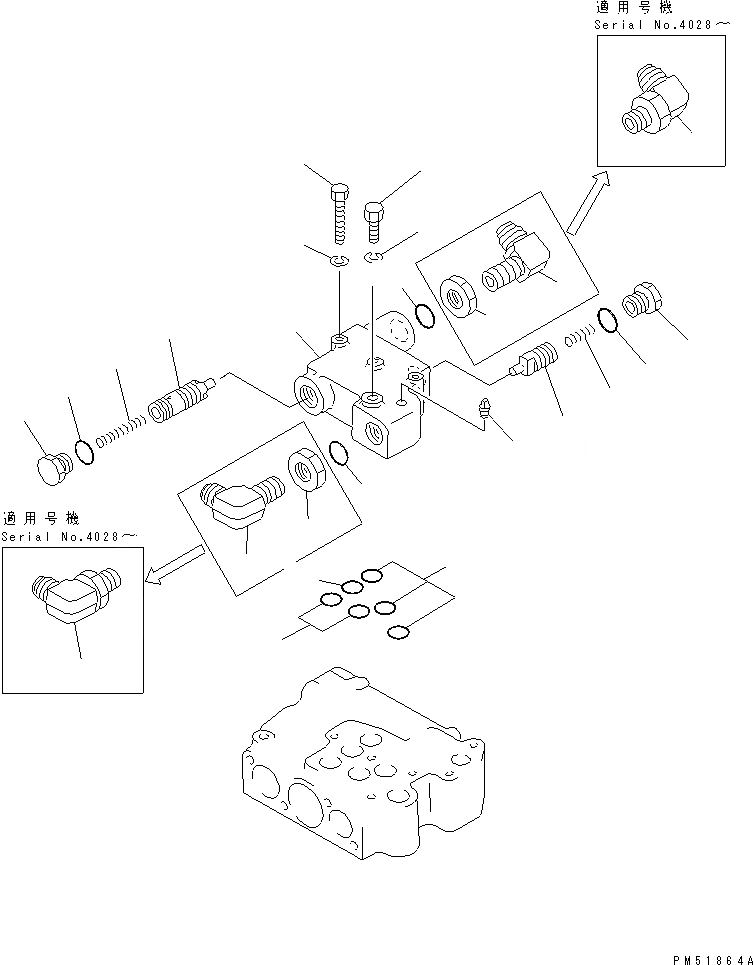 適用号機
Serial No.4028～

適用号機
Serial No.4028～

PM51864A