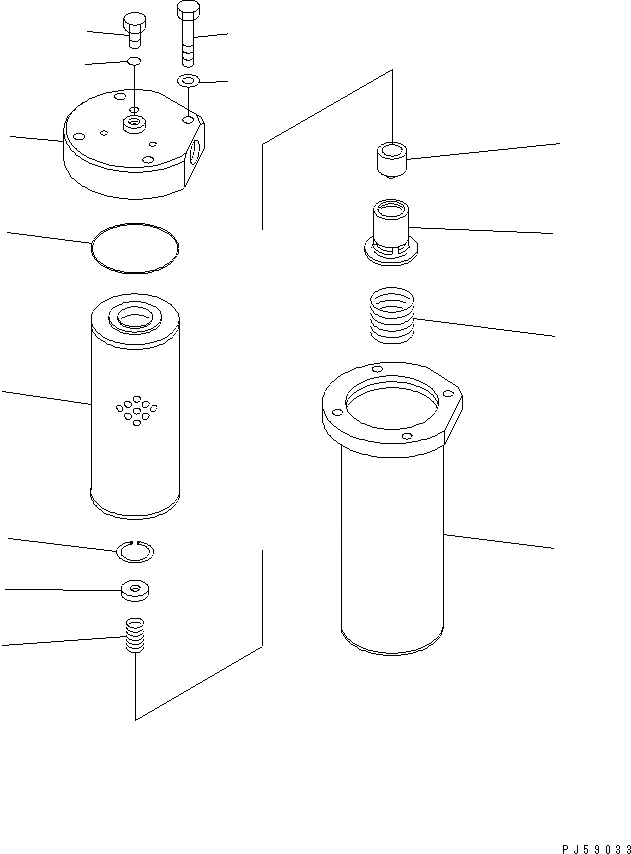 PJ59033