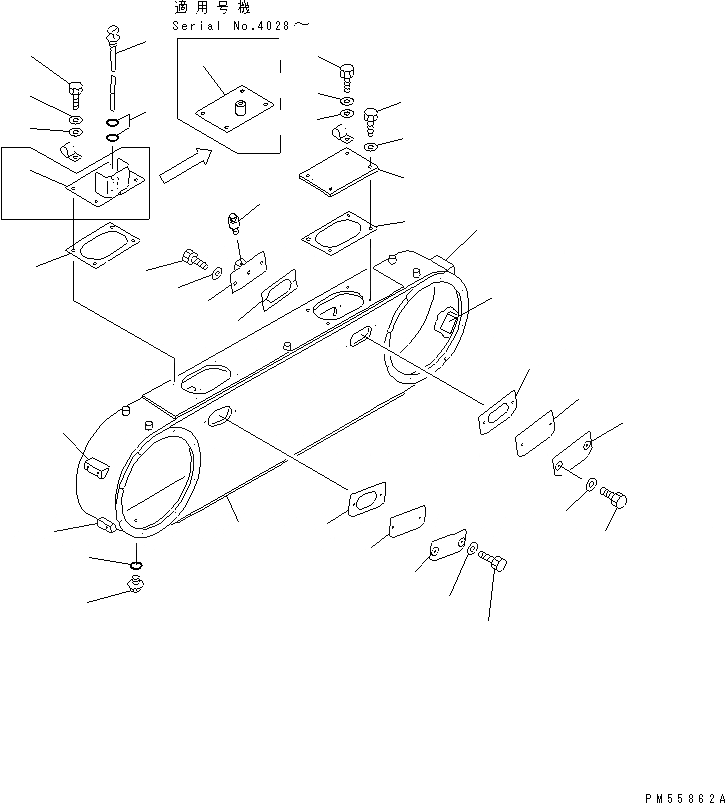 適用号機
Serial No.4028～

PM55862A