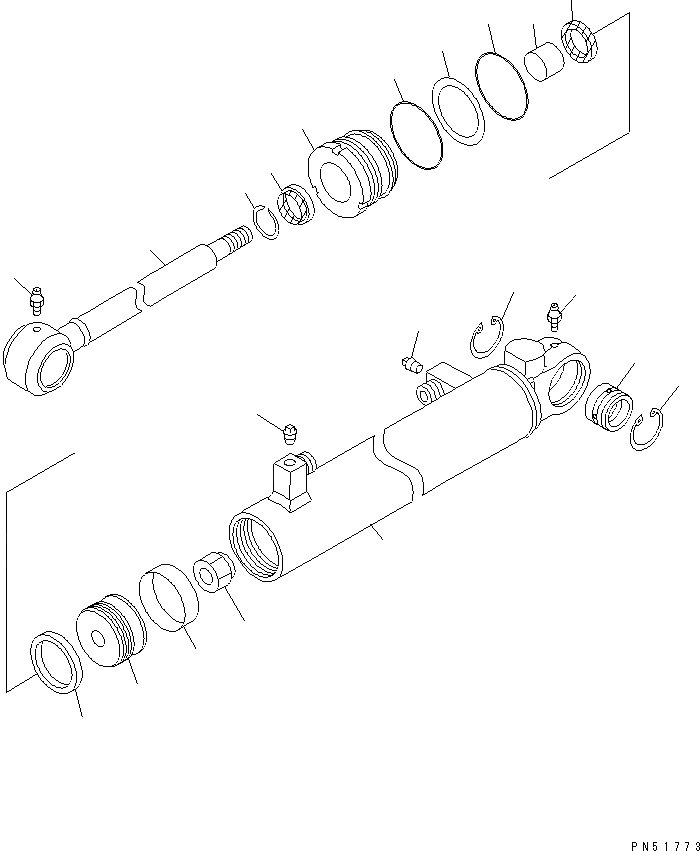 PN51773