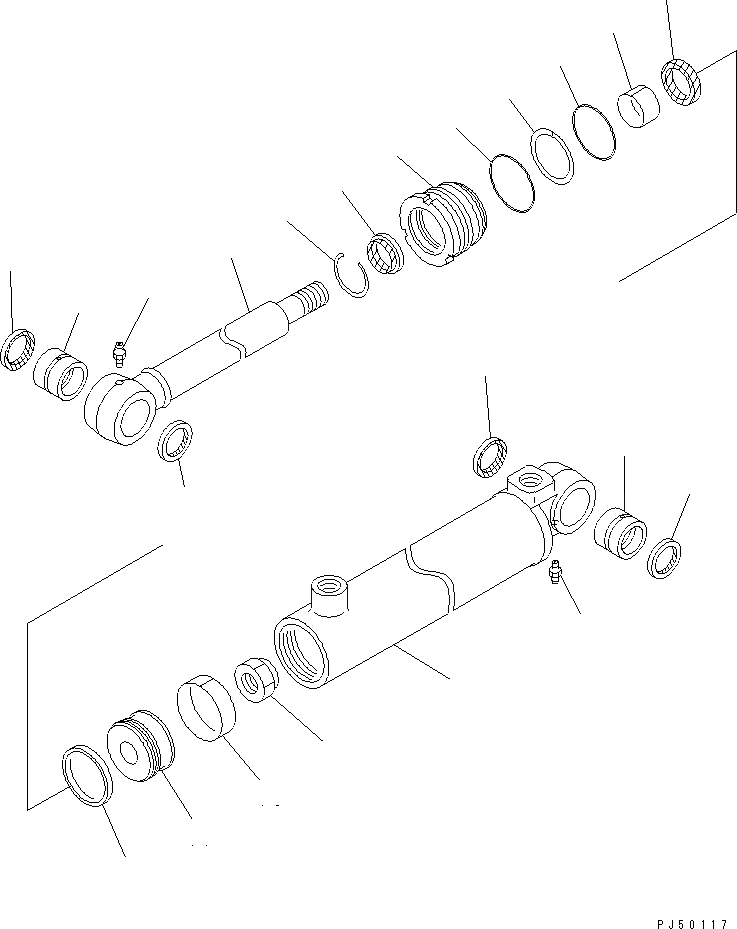 PJ50117