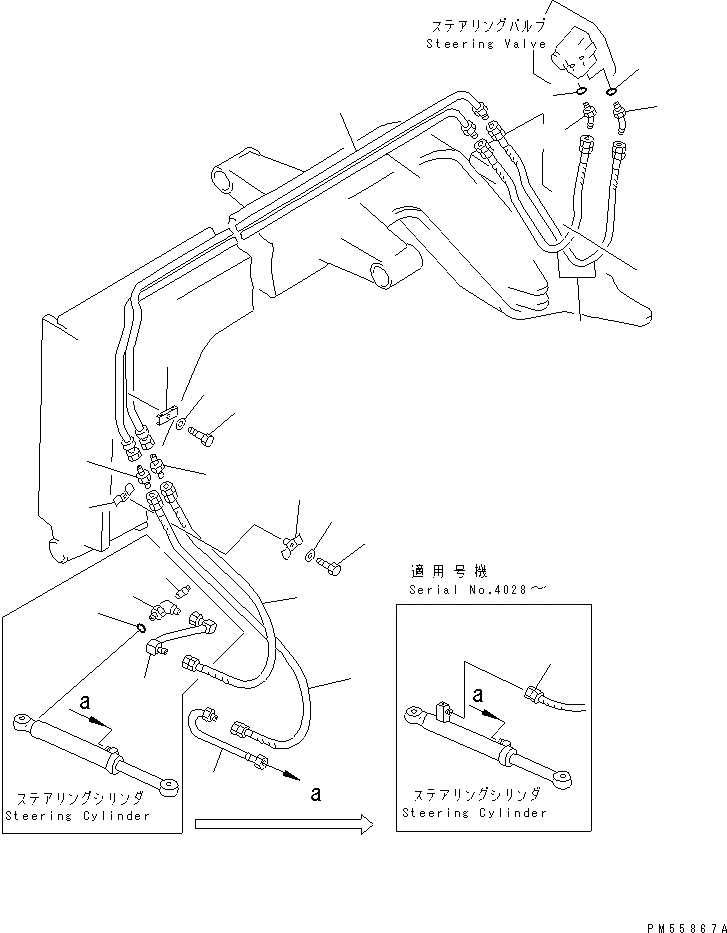 ステアリングバルブ
Steering Valve

適用号機
Serial No.4028～

a

a

a

ステアリングシリンダ
Steering Cylinder

ステアリングシリンダ
Steering Cylinder

PM55867A