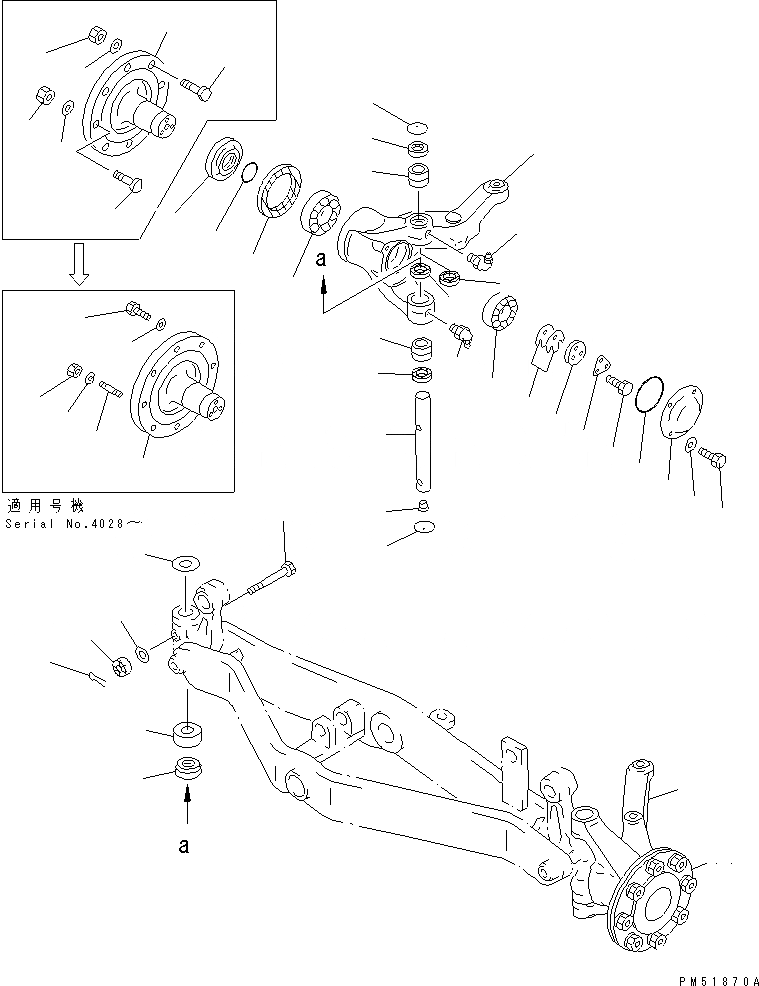 a

適用号機
Serial No.4028～

a

PM51870A