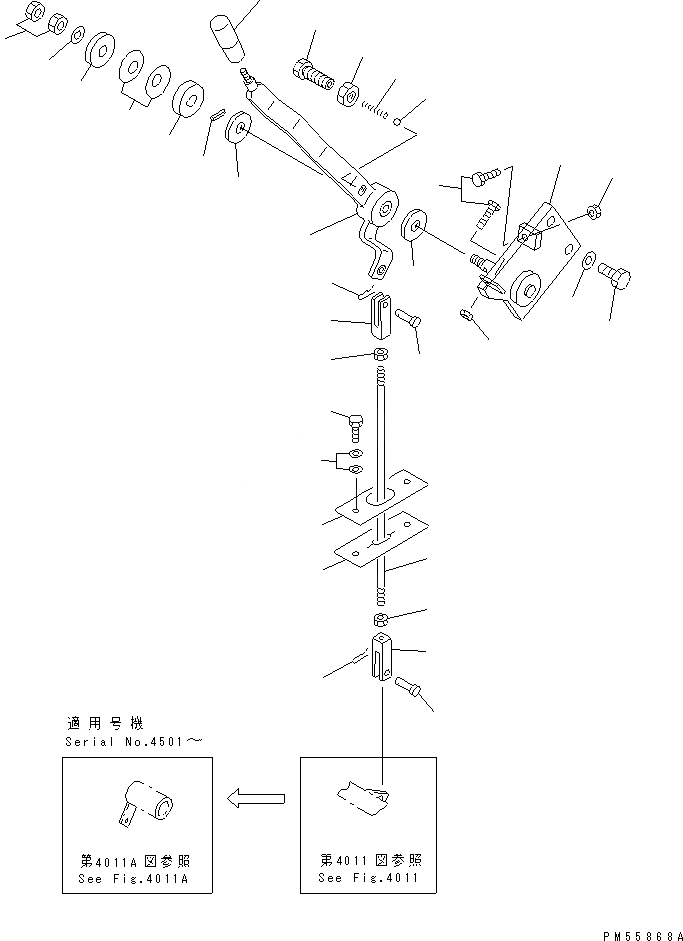 適用号機
Serial No.4501～

第4011A図参照
See Fig.4011A

第4011図参照
See Fig.4011

PM55868A