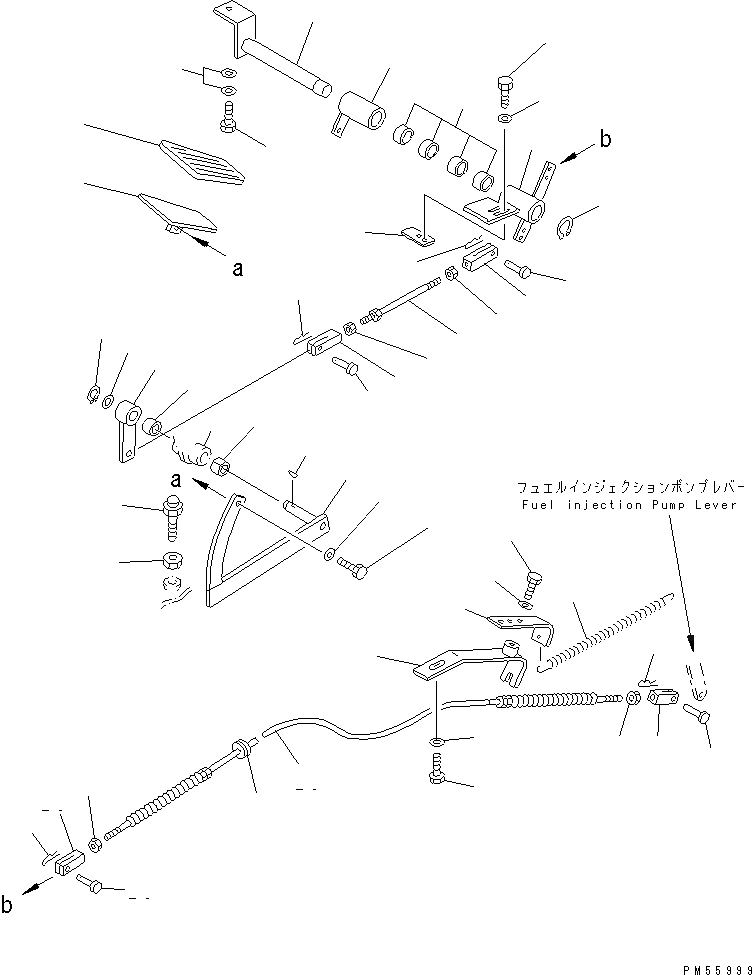 b

a

a

フュエルインジェクションポンプレバー
Fuel injection Pump Lever

b

PM55999