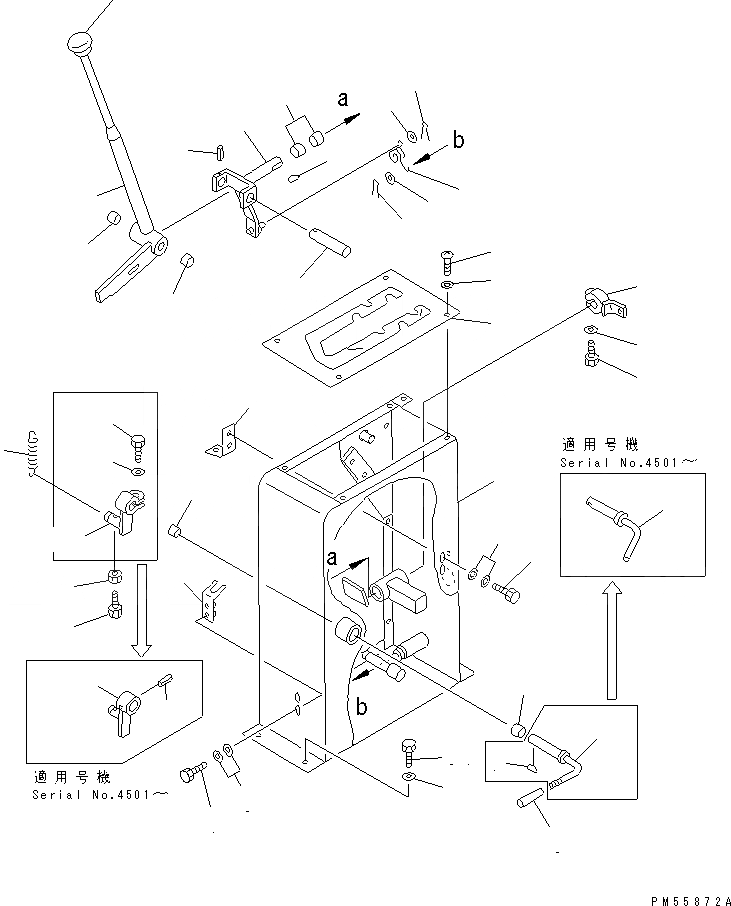 a

b

適用号機
Serial No.4501～

a

b

適用号機
Serial No.4501～

PM55872A